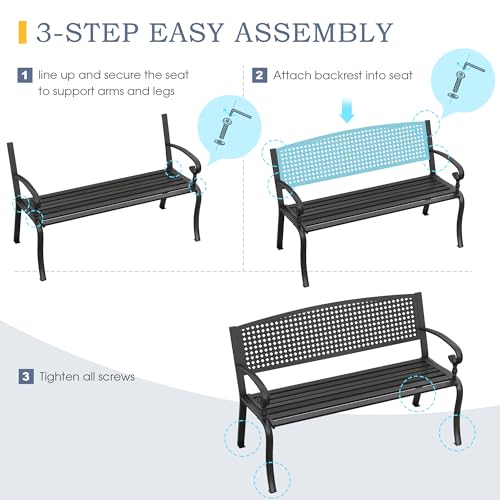 3-STEP EASY ASSEMBLY

1 line up and secure the seat to support arms and legs

2 Attach backrest into seat

3 Tighten all screws